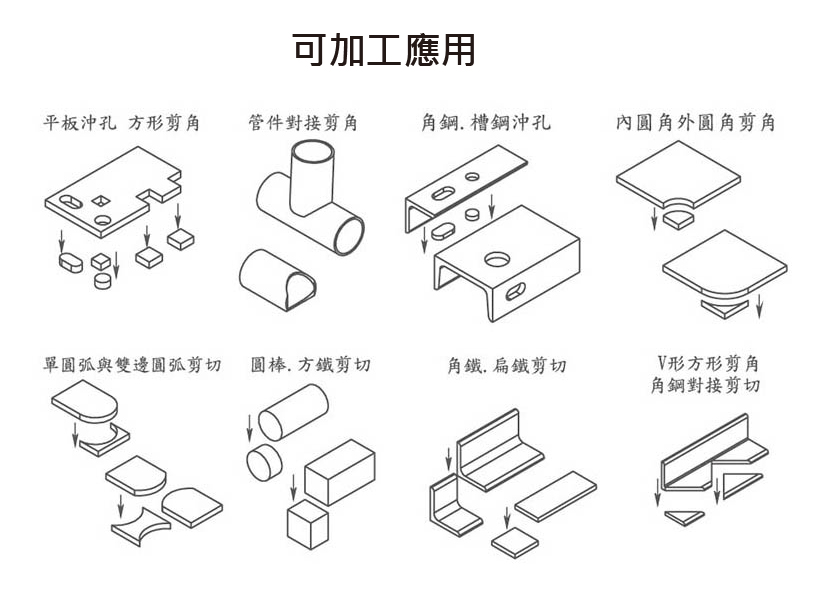 可加工應用

平板沖孔 方形剪角

管件對接剪角

角鋼. 槽鋼沖孔

內圓角外圓角剪角

單圓弧與雙邊圓弧剪切

圓棒. 方鐵剪切

角鐵. 扁鐵剪切

V形方形剪角
角鋼對接剪切